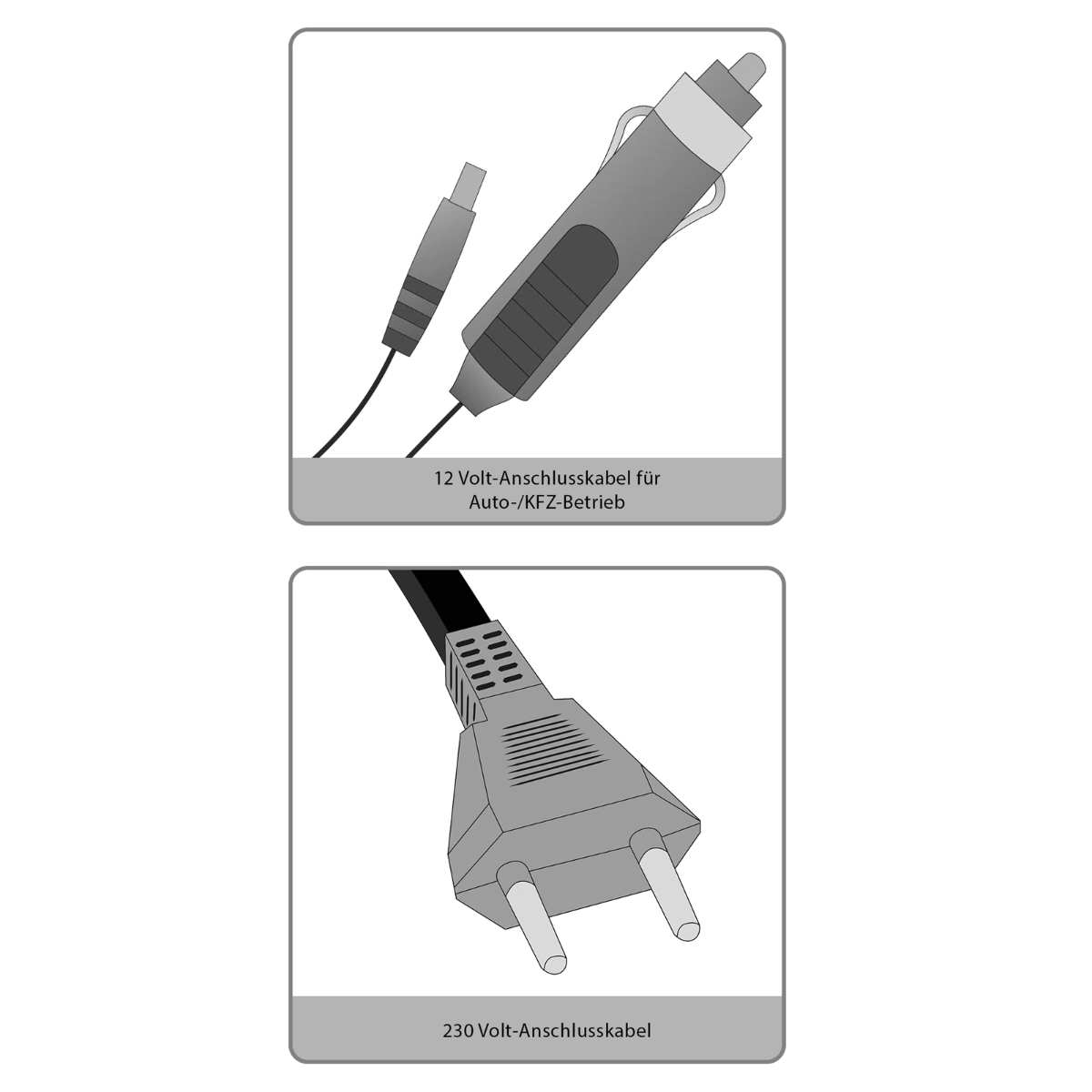 12 Volt-Anschlusskabel für Auto-/KFZ-Betrieb

230 Volt-Anschlusskabel